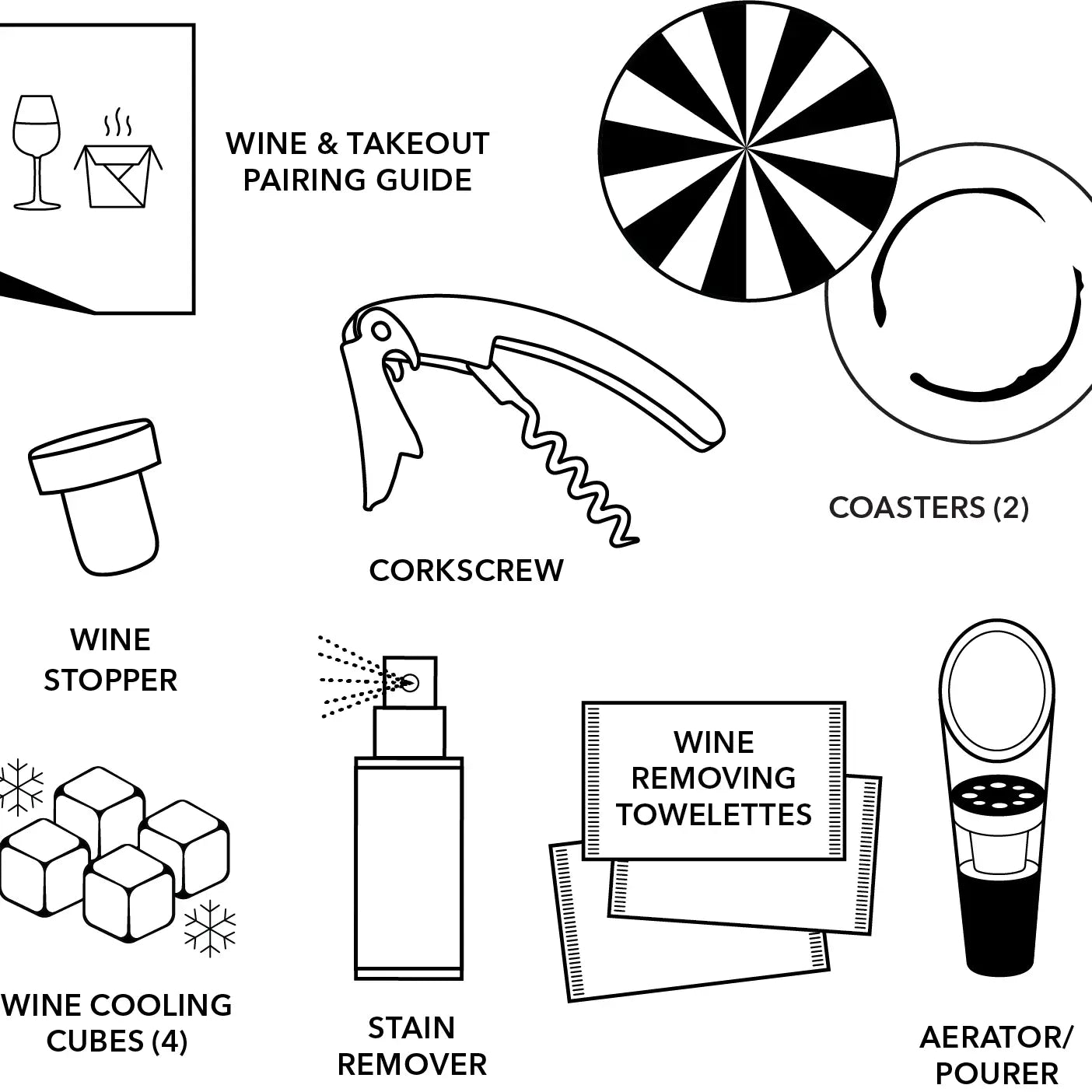 WINE & TAKEOUT PAIRING GUIDE

COASTERS (2)

CORKSCREW

WINE STOPPER

WINE REMOVING TOWELETTES

WINE COOLING CUBES (4)

STAIN REMOVER

AERATOR/ POURER