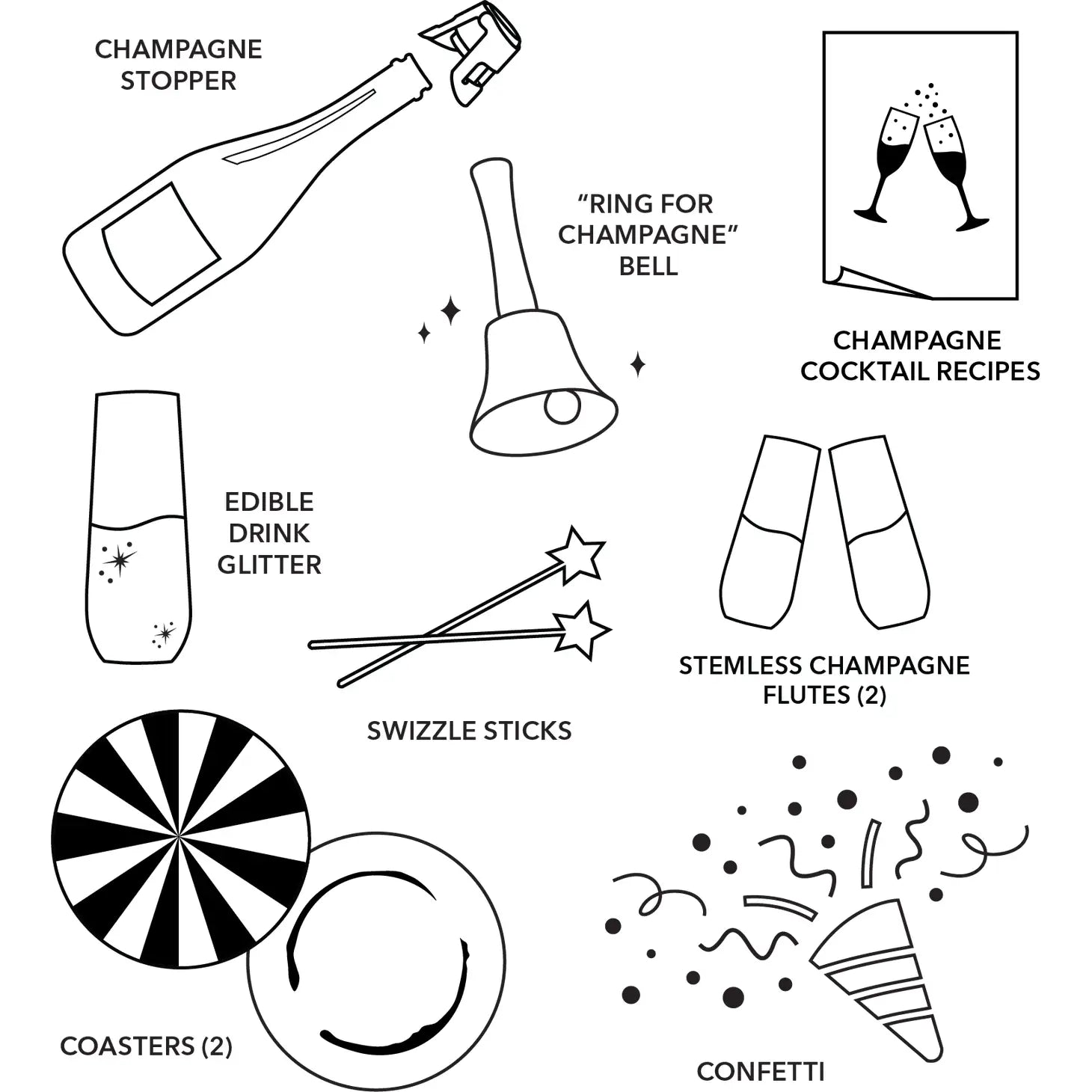 CHAMPAGNE STOPPER

"RING FOR CHAMPAGNE" BELL

CHAMPAGNE COCKTAIL RECIPES

EDIBLE DRINK GLITTER

SWIZZLE STICKS

STEMLESS CHAMPAGNE FLUTES (2)

COASTERS (2)

CONFETTI