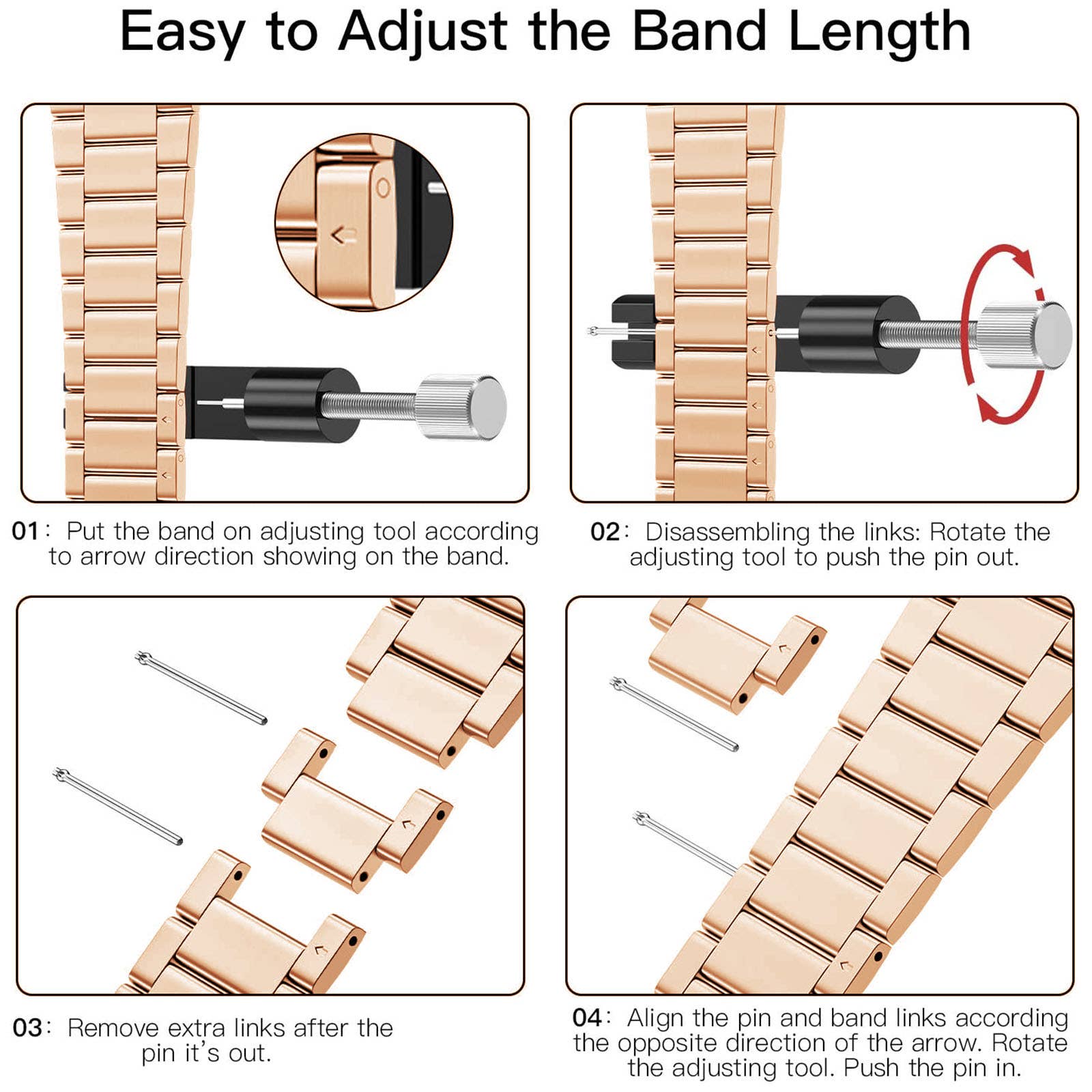 Easy to Adjust the Band Length

01: Put the band on adjusting tool according to arrow direction showing on the band.

02: Disassembling the links: Rotate the adjusting tool to push the pin out.

03: Remove extra links after the pin it's out.

04: Align the pin and band links according the opposite direction of the arrow. Rotate the adjusting tool. Push the pin in.